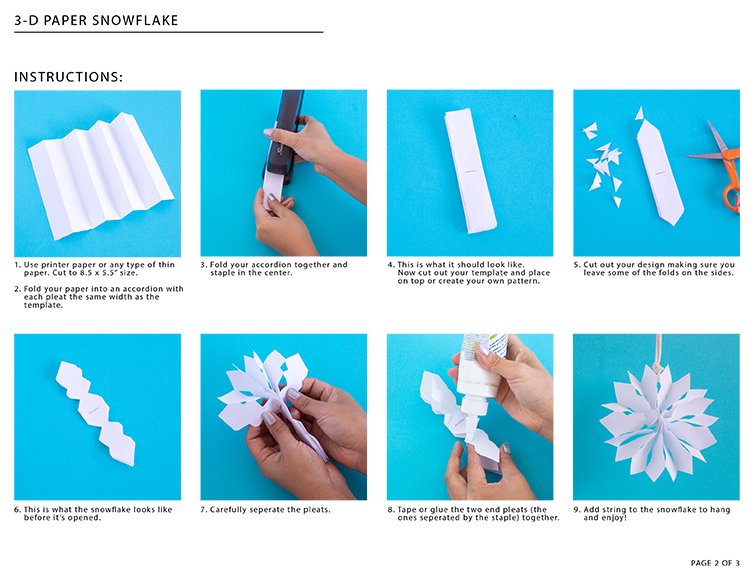 3-D PAPER SNOWFLAKE

INSTRUCTIONS:

1. Use printer paper or any type of thin paper. Cut to 8.5 x 5.5" size.

2. Fold your paper into an accordion with each pleat the same width as the template.

3. Fold your accordion together and staple in the center.

4. This is what it should look like. Now cut out your template and place on top or create your own pattern.

5. Cut out your design making sure you leave some of the folds on the sides.

6. This is what the snowflake looks like before it's opened.

7. Carefully seperate the pleats.

8. Tape or glue the two end pleats (the ones seperated by the staple) together.

9. Add string to the snowflake to hang and enjoy!

PAGE 2 OF 3